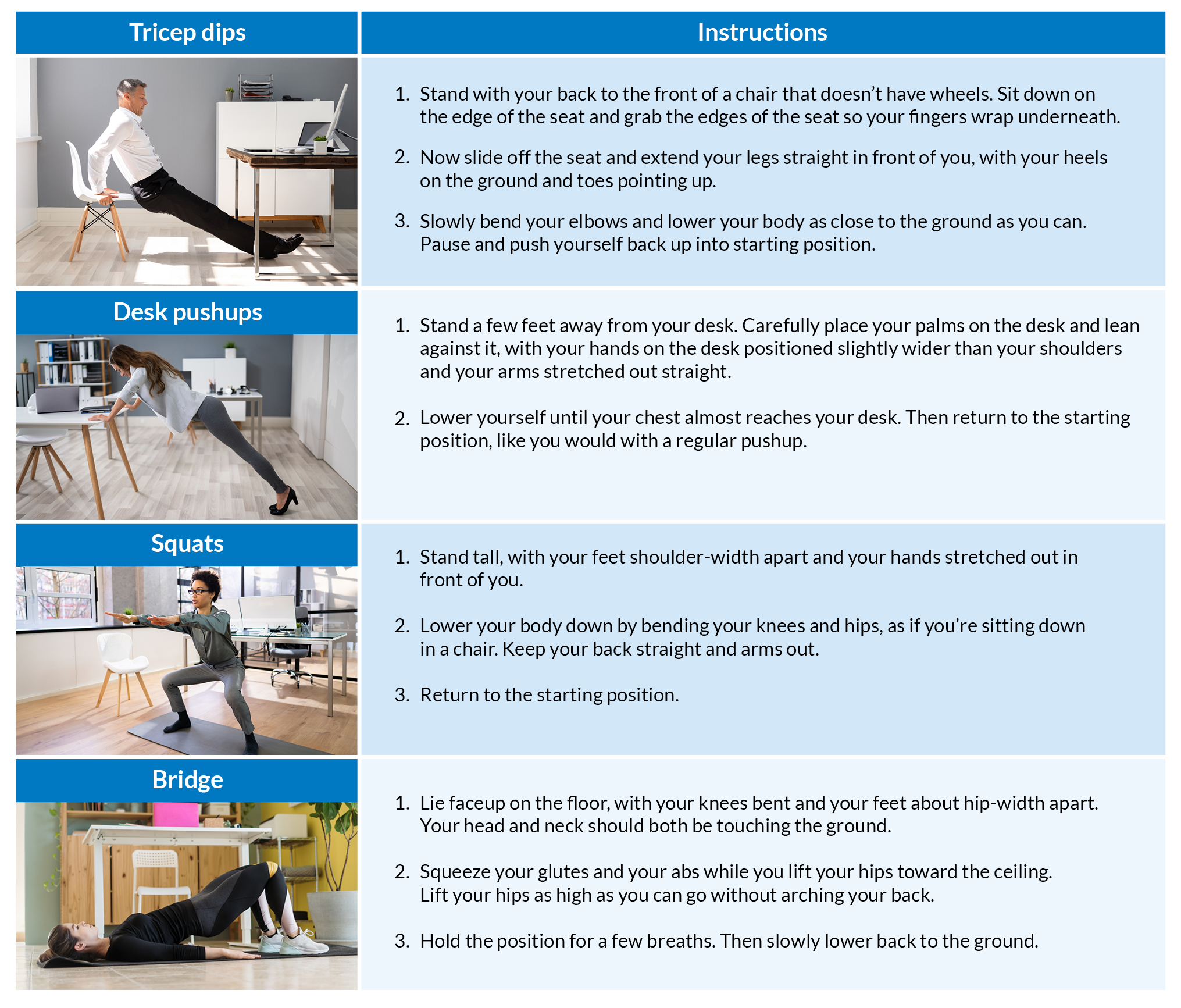 | Tricep dips | Instructions |
|---|---|
| | 1. Stand with your back to the front of a chair that doesn't have wheels. Sit down on the edge of the seat and grab the edges of the seat so your fingers wrap underneath. 2. Now slide off the seat and extend your legs straight in front of you, with your heels on the ground and toes pointing up. 3. Slowly bend your elbows and lower your body as close to the ground as you can. Pause and push yourself back up into starting position. |
| Desk pushups | 1. Stand a few feet away from your desk. Carefully place your palms on the desk and lean against it, with your hands on the desk positioned slightly wider than your shoulders and your arms stretched out straight. 2. Lower yourself until your chest almost reaches your desk. Then return to the starting position, like you would with a regular pushup. |
| Squats | 1. Stand tall, with your feet shoulder-width apart and your hands stretched out in front of you. 2. Lower your body down by bending your knees and hips, as if you're sitting down in a chair. Keep your back straight and arms out. 3. Return to the starting position. |
| Bridge | 1. Lie faceup on the floor, with your knees bent and your feet about hip-width apart. Your head and neck should both be touching the ground. 2. Squeeze your glutes and your abs while you lift your hips toward the ceiling. Lift your hips as high as you can go without arching your back. 3. Hold the position for a few breaths. Then slowly lower back to the ground. |